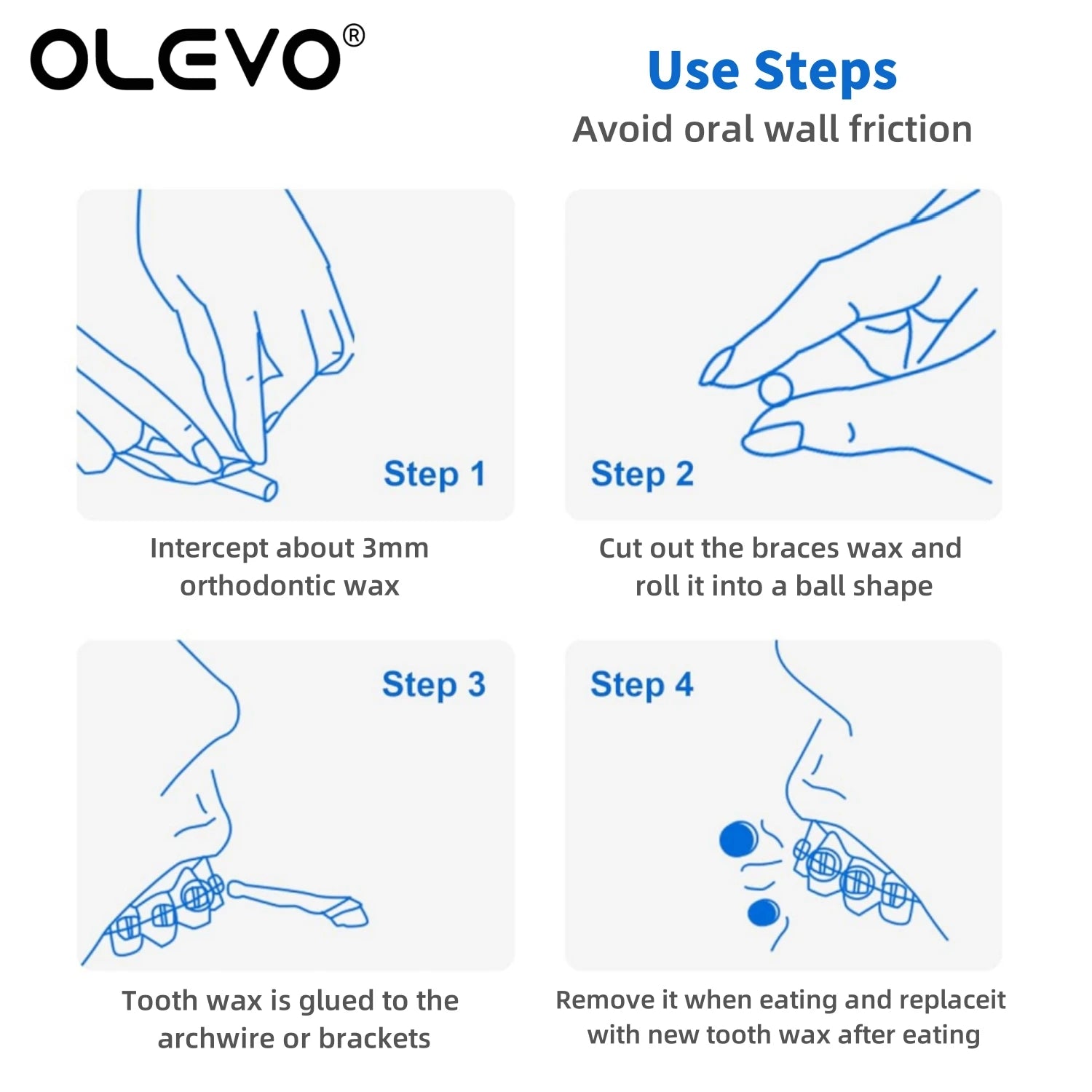 OLEVO®

Use Steps
Avoid oral wall friction

Step 1
Intercept about 3mm orthodontic wax

Step 2
Cut out the braces wax and roll it into a ball shape

Step 3
Tooth wax is glued to the archwire or brackets

Step 4
Remove it when eating and replaceit with new tooth wax after eating