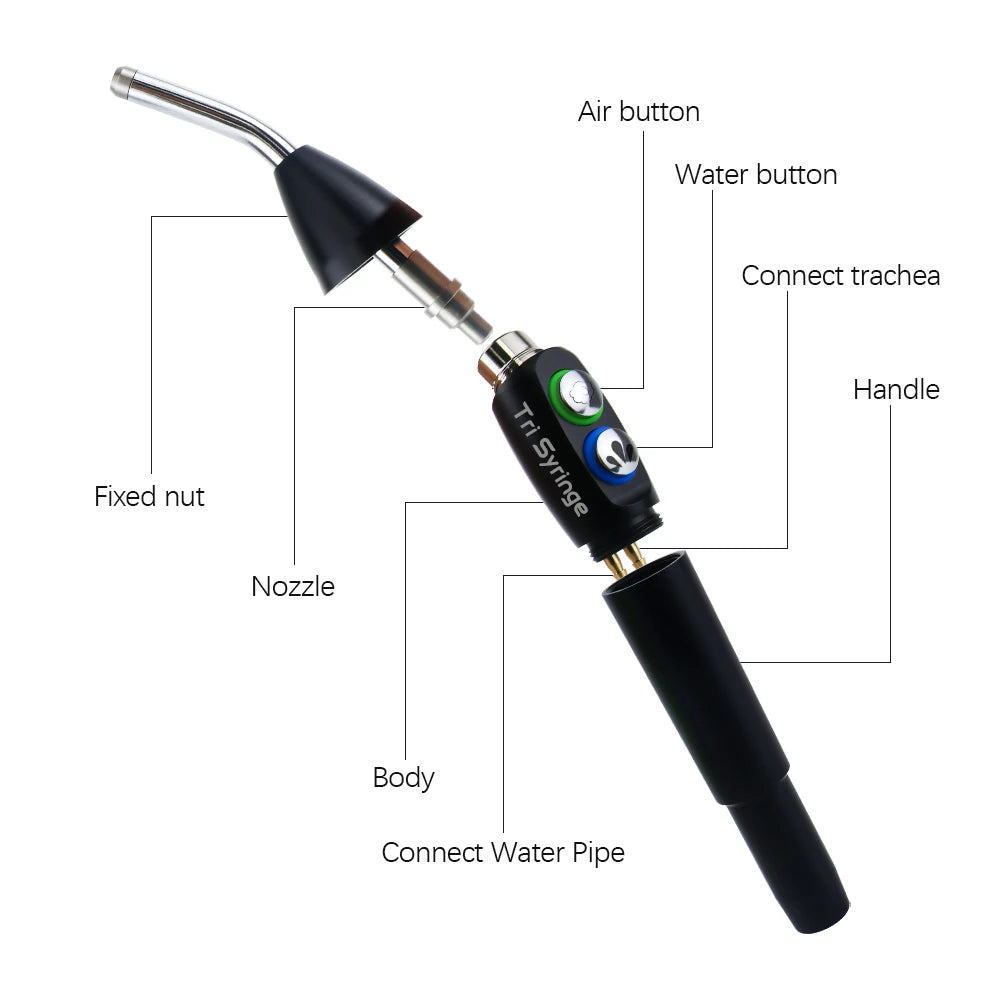 Air button

Water button

Connect trachea

Handle

Fixed nut

Nozzle

Tri Syringe

Body

Connect Water Pipe