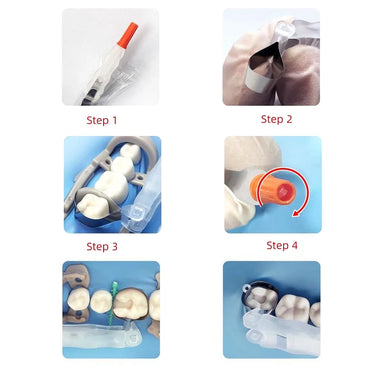 Step 1

Step 2

Step 3

Step 4