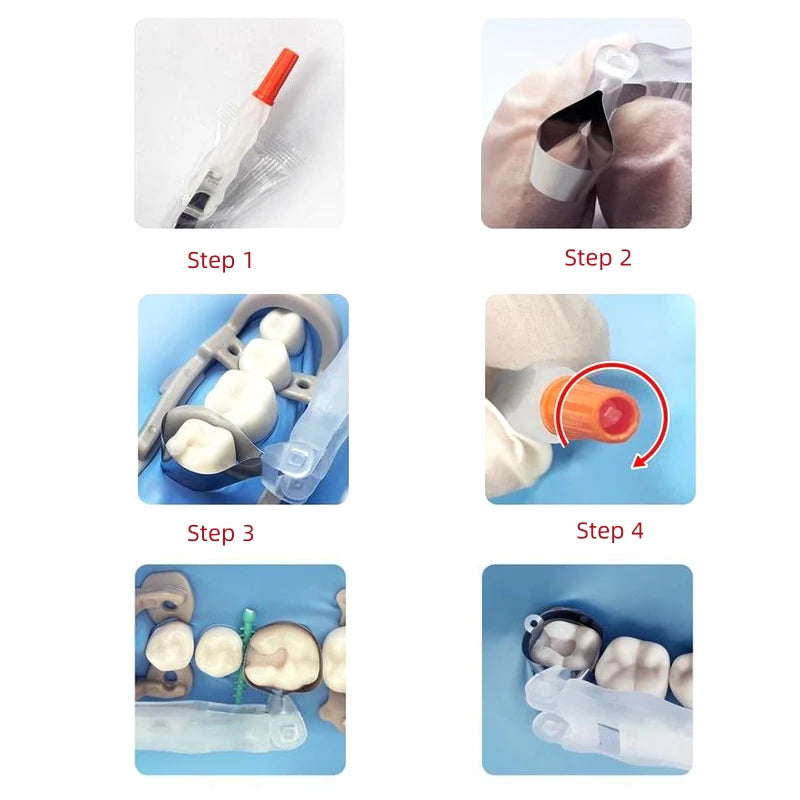 Step 1

Step 2

Step 3

Step 4