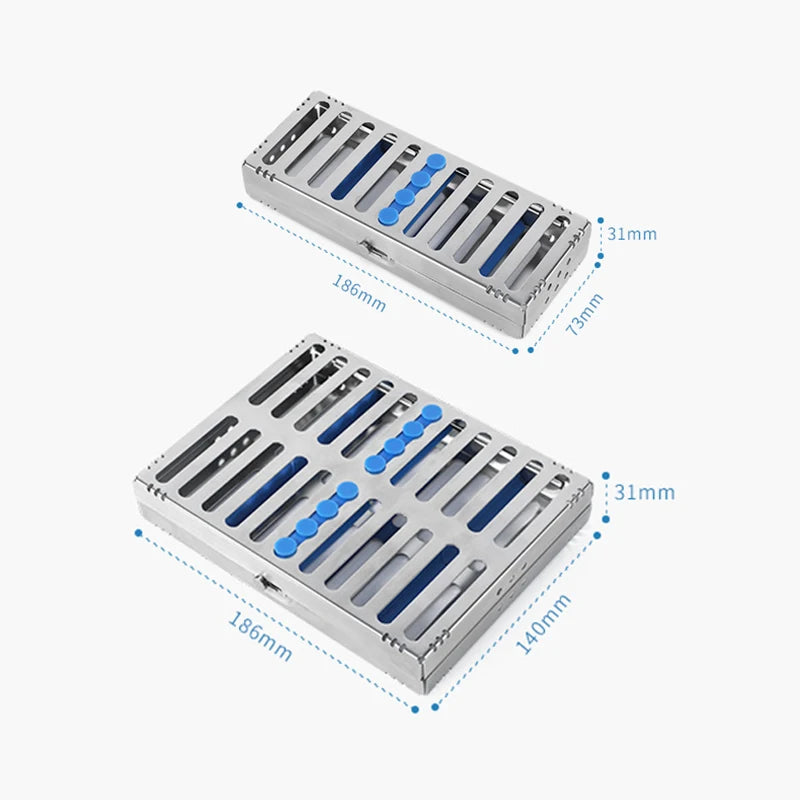 31mm

186mm

73mm

31mm

186mm

140mm